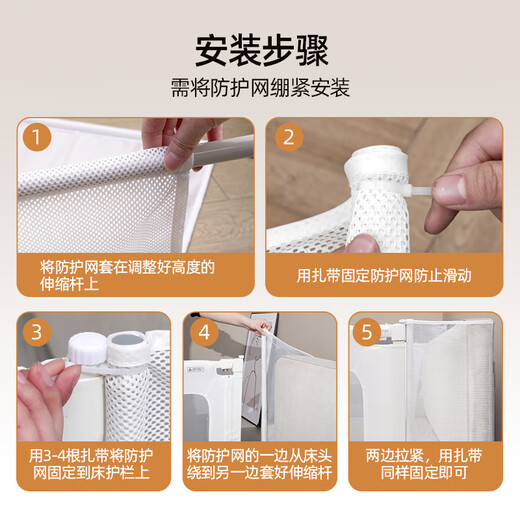 安装步骤

需将防护网绷紧安装

1

将防护网套在调整好高度的伸缩杆上

2

用扎带固定防护网防止滑动

3

用3-4根扎带将防护网固定到床护栏上

4

将防护网的一边从床头绕到另一边套好伸缩杆

5

两边拉紧，用扎带同样固定即可