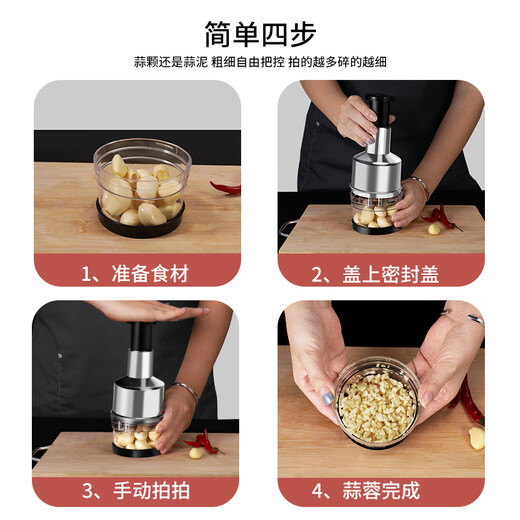 简单四步

蒜颗还是蒜泥 粗细自由把控 拍的越多碎的越细

1、准备食材

2、盖上密封盖

3、手动拍拍

4、蒜蓉完成