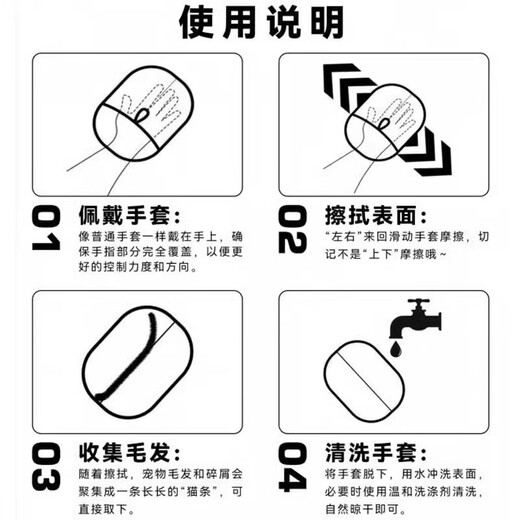 使用说明

01
佩戴手套:
像普通手套一样戴在手上，确保手指部分完全覆盖，以便更好的控制力度和方向。

02
擦拭表面:
“左右”来回滑动手套摩擦，切记不是“上下”摩擦哦~

03
收集毛发:
随着擦拭，宠物毛发和碎屑会聚集成一条长长的“猫条”，可直接取下。

04
清洗手套:
将手套脱下，用水冲洗表面，必要时使用温和洗涤剂清洗，自然晾干即可。