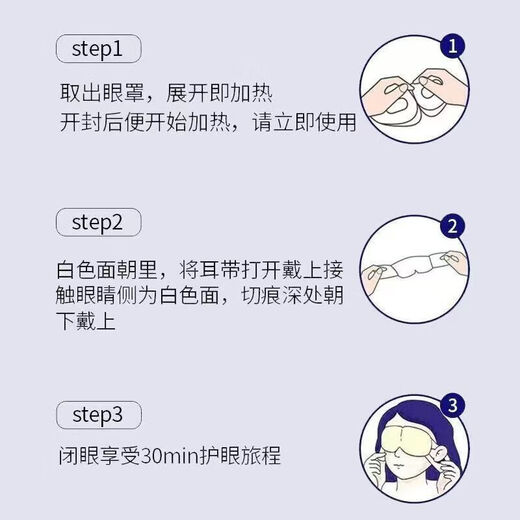 step1

取出眼罩，展开即加热
开封后便开始加热，请立即使用

1

step2

白色面朝里，将耳带打开戴上接触眼睛侧为白色面，切痕深处朝下戴上

2

step3

闭眼享受30min护眼旅程

3