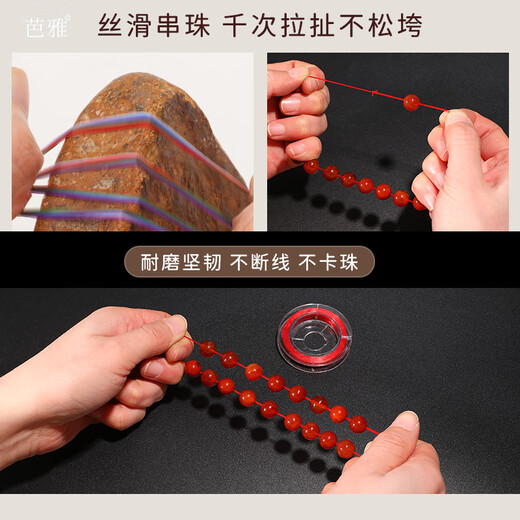 芭雅®

丝滑串珠 千次拉扯不松垮

耐磨坚韧 不断线 不卡珠