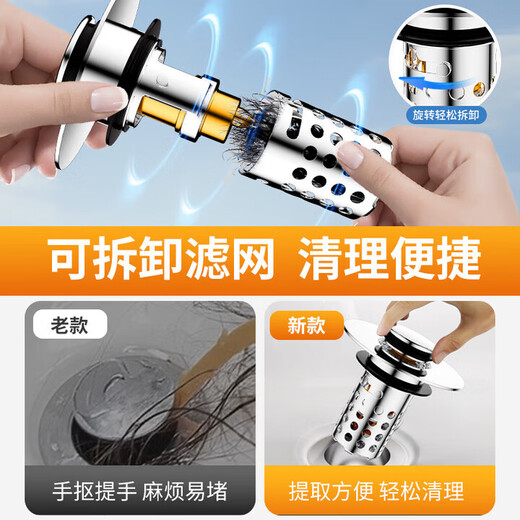 旋转轻松拆卸

可拆卸滤网 清理便捷

老款

手抠提手 麻烦易堵

新款

提取方便 轻松清理