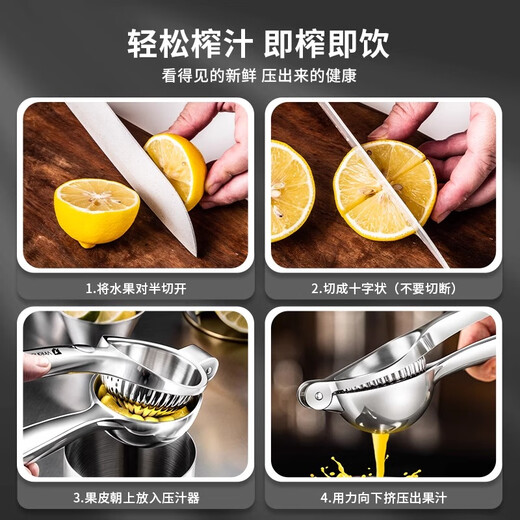 轻松榨汁 即榨即饮

看得见的新鲜 压出来的健康

1.将水果对半切开

2.切成十字状（不要切断）

3.果皮朝上放入压汁器

4.用力向下挤压出果汁