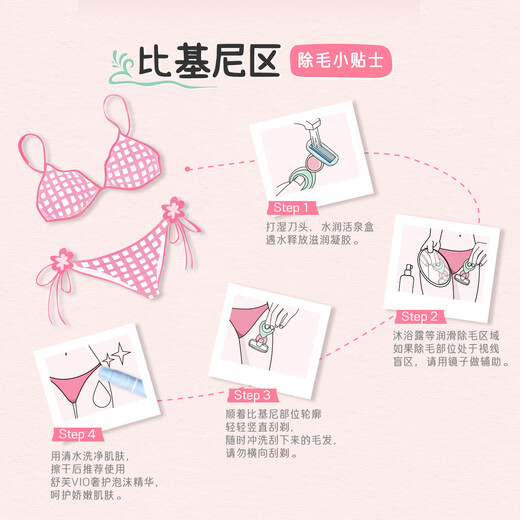 比基尼区

除毛小贴士

Step 1

打湿刀头，水润活泉盒遇水释放滋润凝胶。

Step 2

沐浴露等润滑除毛区域如果除毛部位处于视线盲区，请用镜子做辅助。

Step 3

顺着比基尼部位轮廓轻轻竖直刮剃，随时冲洗刮下来的毛发，请勿横向刮剃。

Step 4

用清水洗净肌肤，擦干后推荐使用舒芙VIO奢护泡沫精华，呵护娇嫩肌肤。