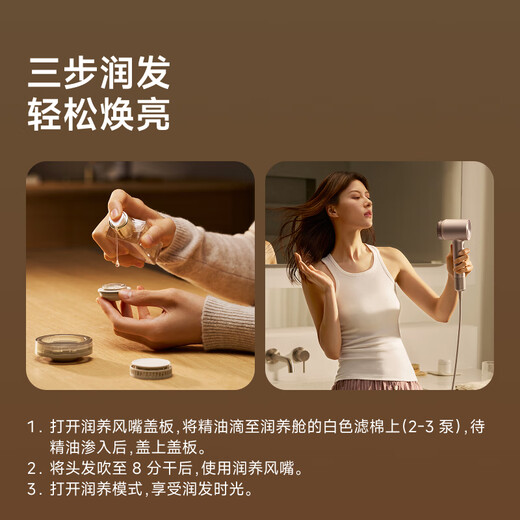 三步润发
轻松焕亮

1. 打开润养风嘴盖板,将精油滴至润养舱的白色滤棉上(2-3 泵),待精油渗入后,盖上盖板。
2. 将头发吹至 8 分干后,使用润养风嘴。
3. 打开润养模式,享受润发时光。