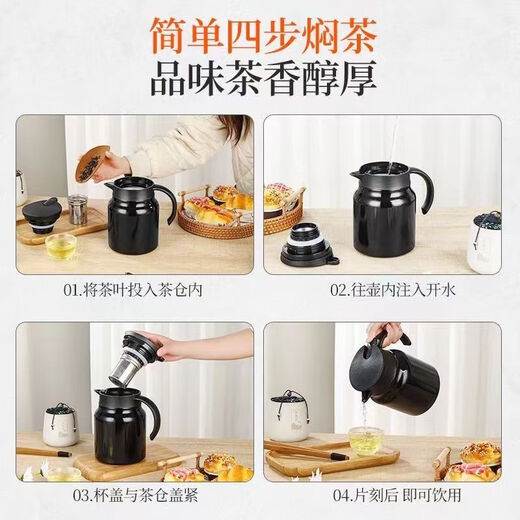 简单四步焖茶
品味茶香醇厚

01.将茶叶投入茶仓内

02.往壶内注入开水

03.杯盖与茶仓盖紧

04.片刻后 即可饮用