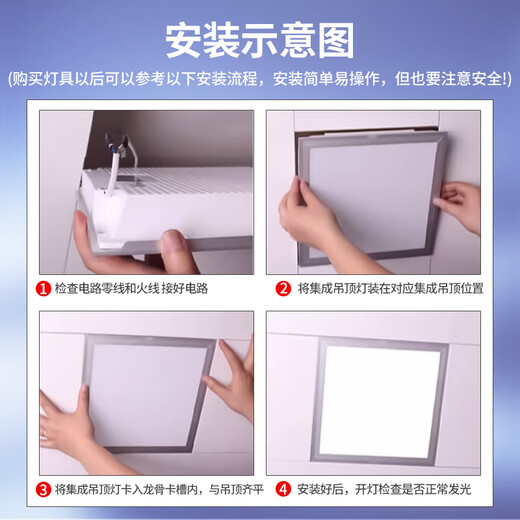 安装示意图

(购买灯具以后可以参考以下安装流程，安装简单易操作，但也要注意安全!)

1 检查电路零线和火线 接好电路

2 将集成吊顶灯装在对应集成吊顶位置

3 将集成吊顶灯卡入龙骨卡槽内，与吊顶齐平

4 安装好后，开灯检查是否正常发光