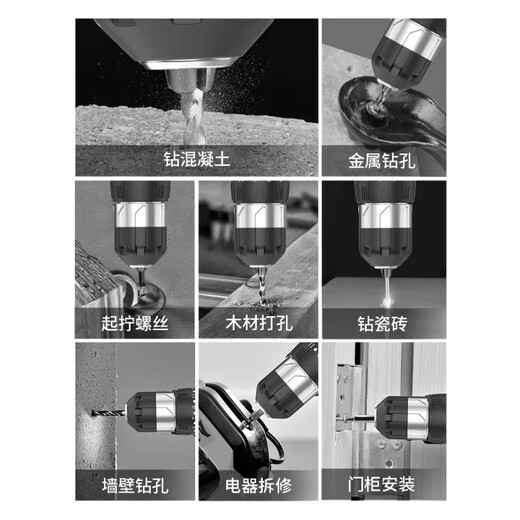 钻混凝土

金属钻孔

起拧螺丝

木材打孔

钻瓷砖

墙壁钻孔

电器拆修

门柜安装