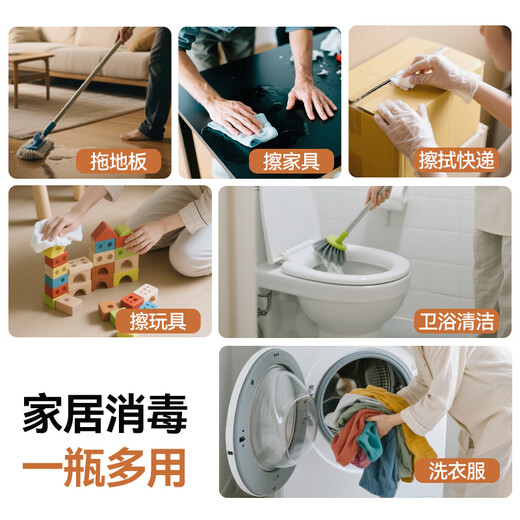 拖地板

擦家具

擦拭快递

擦玩具

卫浴清洁

家居消毒
一瓶多用

洗衣服