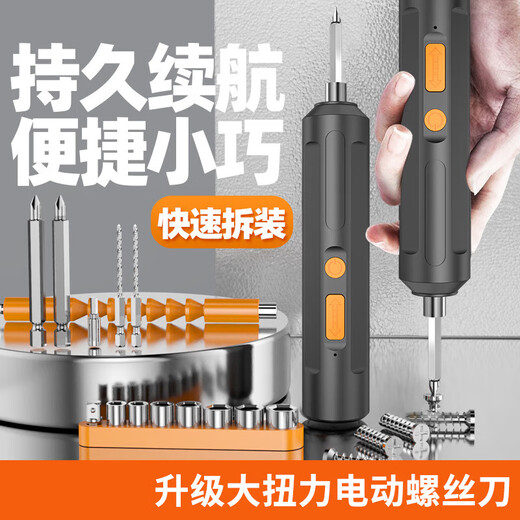 持久续航
便捷小巧

快速拆装

升级大扭力电动螺丝刀