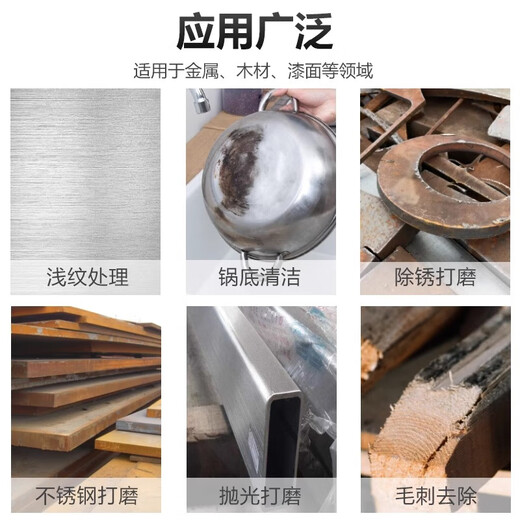 应用广泛

适用于金属、木材、漆面等领域

浅纹处理

锅底清洁

除锈打磨

不锈钢打磨

抛光打磨

毛刺去除