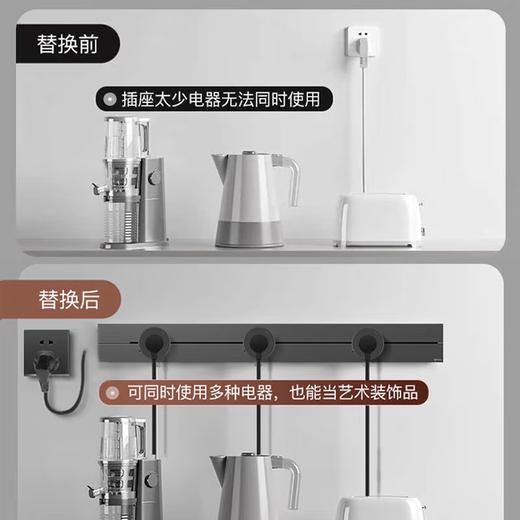 替换前

插座太少电器无法同时使用

替换后

可同时使用多种电器，也能当艺术装饰品