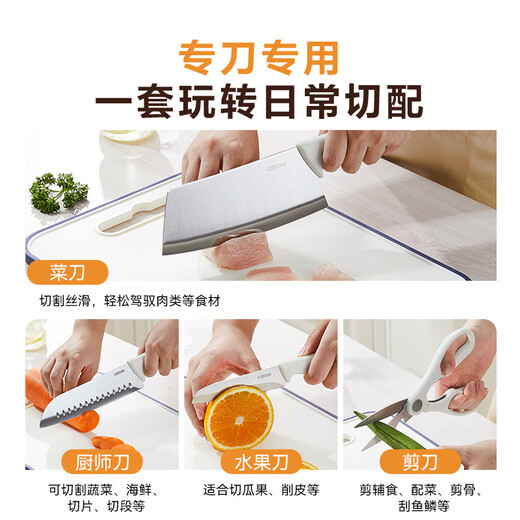 专刀专用
一套玩转日常切配

carote

菜刀

切割丝滑，轻松驾驭肉类等食材

carote

厨师刀

可切割蔬菜、海鲜、切片、切段等

carote

水果刀

适合切瓜果、削皮等

剪刀

剪辅食、配菜、剪骨、刮鱼鳞等