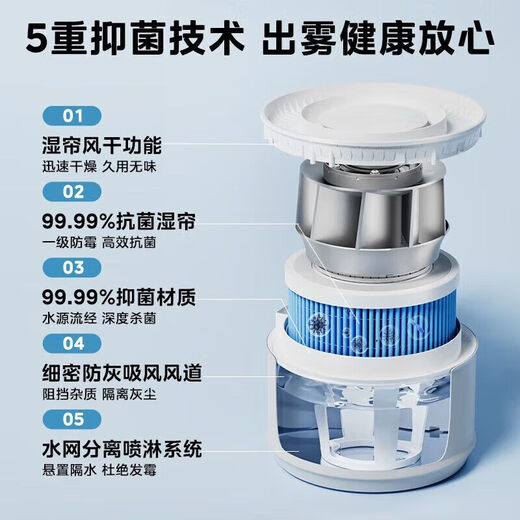 5重抑菌技术 出雾健康放心

01
湿帘风干功能
迅速干燥 久用无味

02
99.99%抗菌湿帘
一级防霉 高效抗菌

03
99.99%抑菌材质
水源流经 深度杀菌

04
细密防灰吸风风道
阻挡杂质 隔离灰尘

05
水网分离喷淋系统
悬置隔水 杜绝发霉