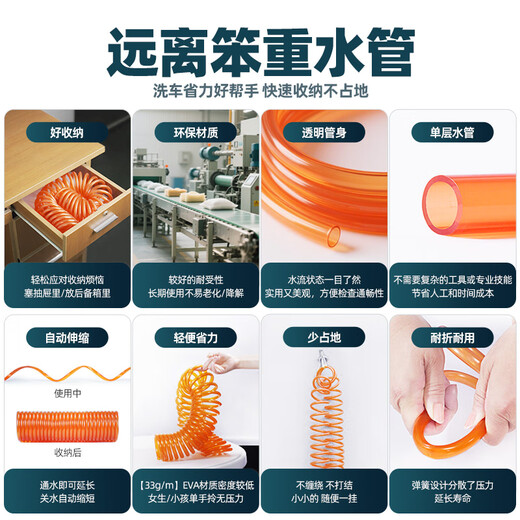 远离笨重水管

洗车省力好帮手 快速收纳不占地

好收纳

轻松应对收纳烦恼
塞抽屉里/放后备箱里

环保材质

较好的耐受性
长期使用不易老化/降解

透明管身

水流状态一目了然
实用又美观，方便检查通畅性

单层水管

不需要复杂的工具或专业技能
节省人工和时间成本

自动伸缩

使用中

收纳后

通水即可延长
关水自动缩短

轻便省力

【33g/m】EVA材质密度较低
女生/小孩单手拎无压力

少占地

不缠绕 不打结
小小的 随便一挂

耐折耐用

弹簧设计分散了压力
延长寿命