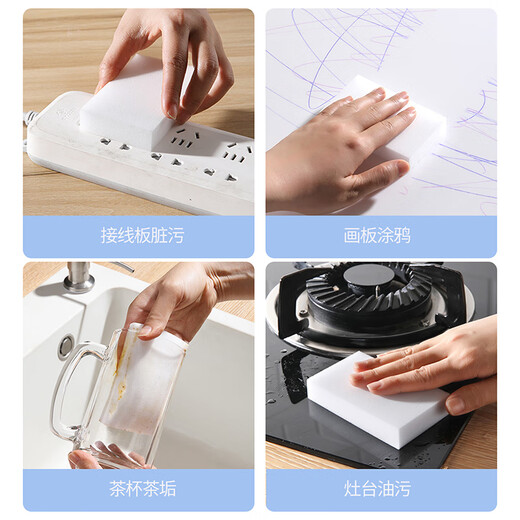 接线板脏污

画板涂鸦

茶杯茶垢

灶台油污