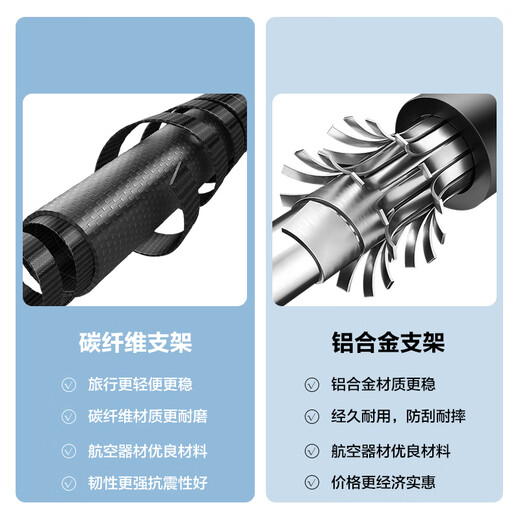 碳纤维支架

旅行更轻便更稳
碳纤维材质更耐磨
航空器材优良材料
韧性更强抗震性好

铝合金支架

铝合金材质更稳
经久耐用，防刮耐摔
航空器材优良材料
价格更经济实惠