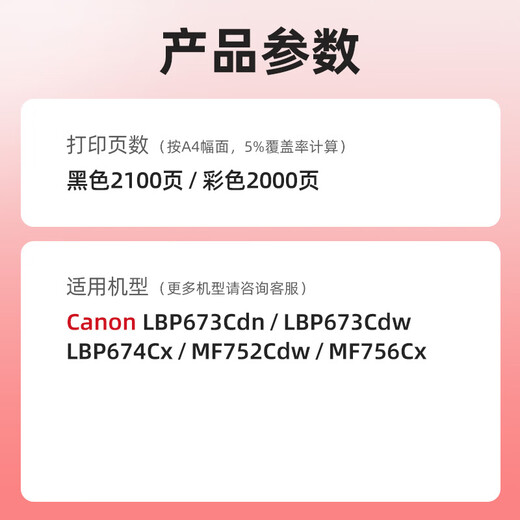 产品参数

打印页数（按A4幅面，5%覆盖率计算）
黑色2100页 / 彩色2000页

适用机型（更多机型请咨询客服）
Canon LBP673Cdn / LBP673Cdw
LBP674Cx / MF752Cdw / MF756Cx