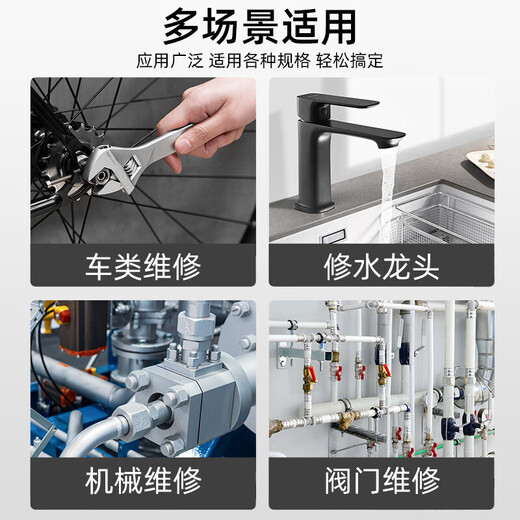 多场景适用

应用广泛 适用各种规格 轻松搞定

车类维修

修水龙头

机械维修

阀门维修