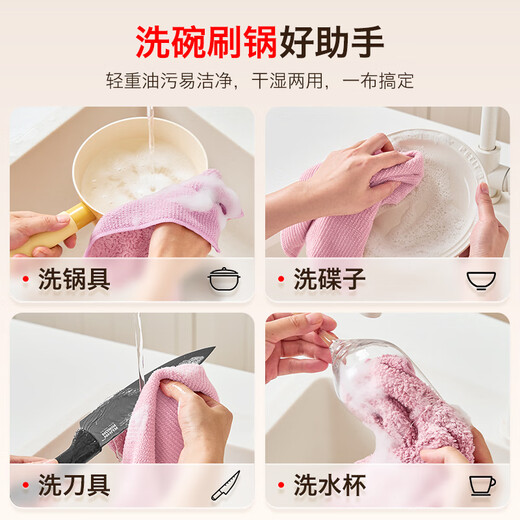 洗碗刷锅好助手

轻重油污易洁净，干湿两用，一布搞定

• 洗锅具

• 洗碟子

• 洗刀具

• 洗水杯