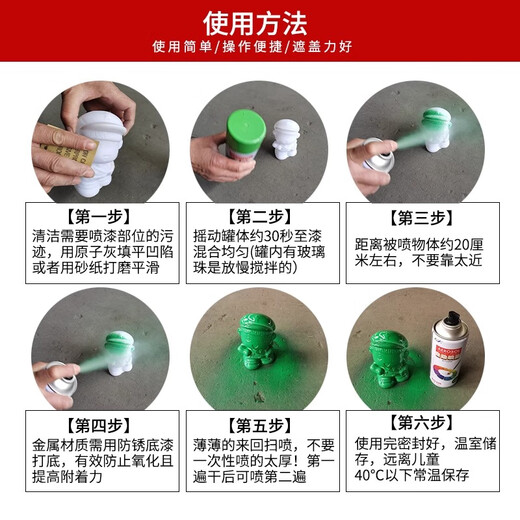 使用方法

使用简单/操作便捷/遮盖力好

【第一步】
清洁需要喷漆部位的污迹，用原子灰填平凹陷或者用砂纸打磨平滑

【第二步】
摇动罐体约30秒至漆混合均匀(罐内有玻璃珠是放慢搅拌的)

【第三步】
距离被喷物体约20厘米左右，不要靠太近

【第四步】
金属材质需用防锈底漆打底，有效防止氧化且提高附着力

【第五步】
薄薄的来回扫喷，不要一次性喷的太厚！第一遍干后可喷第二遍

【第六步】
使用完密封好，温室储存，远离儿童
40°C以下常温保存