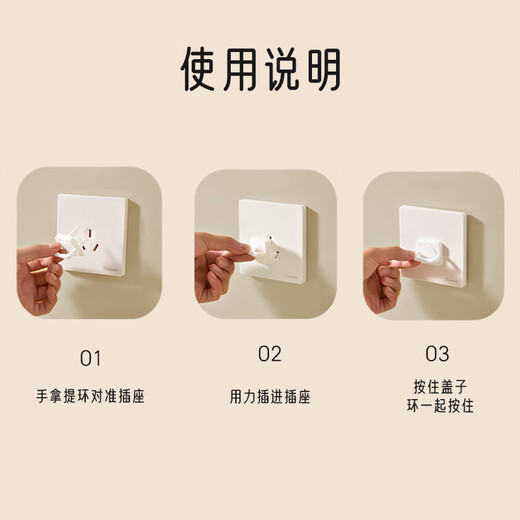 使用说明

01

手拿提环对准插座

02

用力插进插座

03

按住盖子
环一起按住