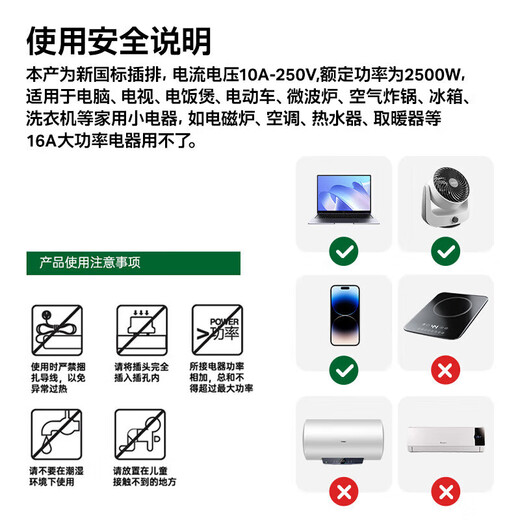 使用安全说明

本产为新国标插排，电流电压10A-250V,额定功率为2500W，适用于电脑、电视、电饭煲、电动车、微波炉、空气炸锅、冰箱、洗衣机等家用小电器，如电磁炉、空调、热水器、取暖器等16A大功率电器用不了。

产品使用注意事项

使用时严禁捆扎导线，以免异常过热

请将插头完全插入插孔内

POWER
>功率

所接电器功率相加，总和不得超过最大功率

请不要在潮湿环境下使用

请放置在儿童接触不到的地方