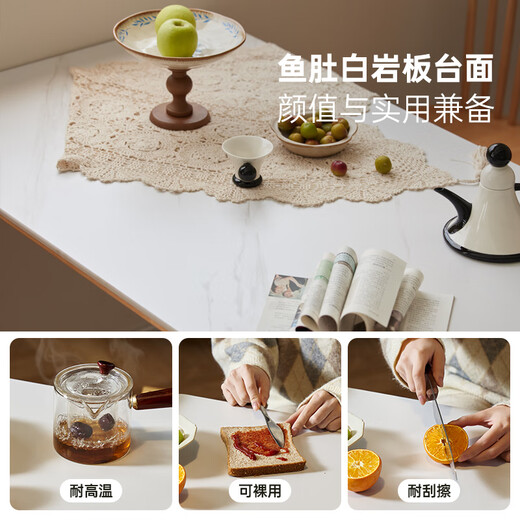 鱼肚白岩板台面
颜值与实用兼备

耐高温

可裸用

耐刮擦