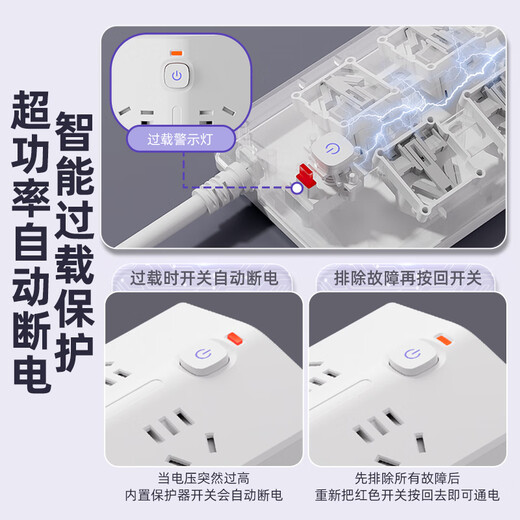 超功率自动断电

智能过载保护

过载警示灯

过载时开关自动断电

排除故障再按回开关

当电压突然过高
内置保护器开关会自动断电

先排除所有故障后
重新把红色开关按回去即可通电