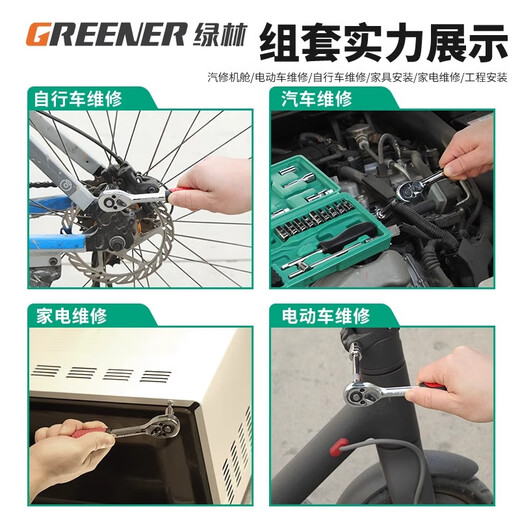 GREENER 绿林 组套实力展示

汽修机舱/电动车维修/自行车维修/家具安装/家电维修/工程安装

自行车维修

汽车维修

家电维修

电动车维修