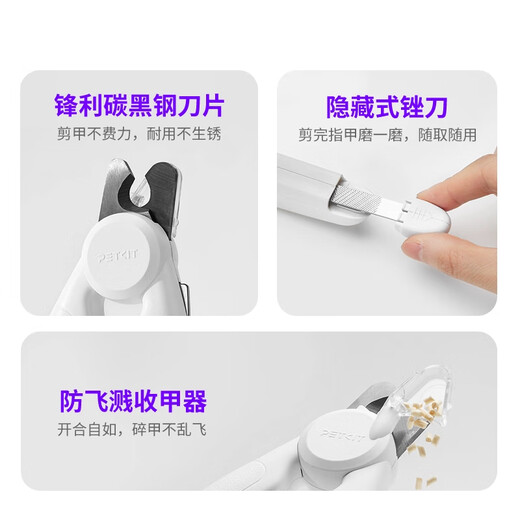 锋利碳黑钢刀片

剪甲不费力，耐用不生锈

PETKIT

隐藏式锉刀

剪完指甲磨一磨，随取随用

防飞溅收甲器

开合自如，碎甲不乱飞

PETKIT