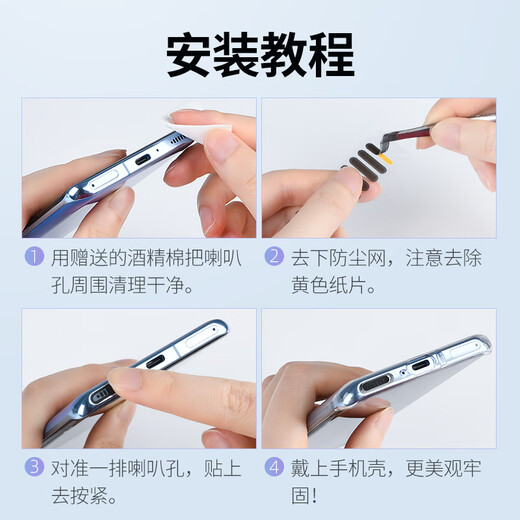 安装教程

1 用赠送的酒精棉把喇叭孔周围清理干净。

2 去下防尘网，注意去除黄色纸片。

3 对准一排喇叭孔，贴上去按紧。

4 戴上手机壳，更美观牢固！