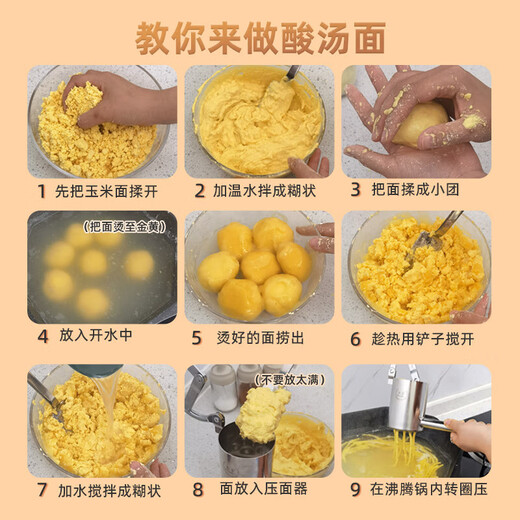 教你来做酸汤面

1 先把玉米面揉开

2 加温水拌成糊状

3 把面揉成小团

（把面烫至金黄）

4 放入开水中

5 烫好的面捞出

6 趁热用铲子搅开

7 加水搅拌成糊状

（不要放太满）

8 面放入压面器

9 在沸腾锅内转圈压