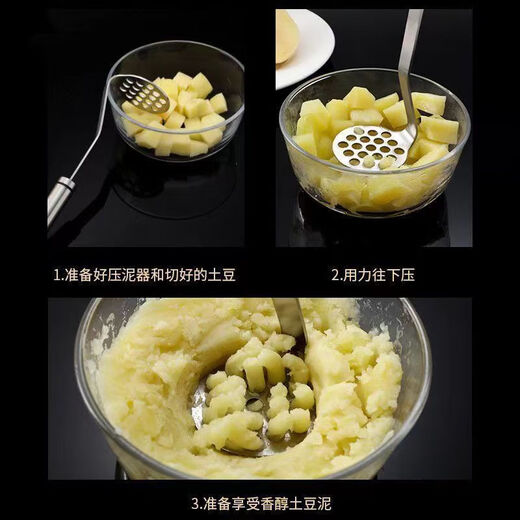 1.准备好压泥器和切好的土豆

2.用力往下压

3.准备享受香醇土豆泥