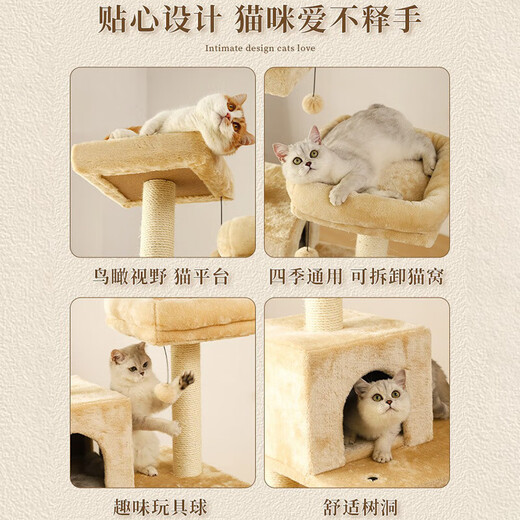 贴心设计 猫咪爱不释手

Intimate design cats love

鸟瞰视野 猫平台

四季通用 可拆卸猫窝

趣味玩具球

舒适树洞