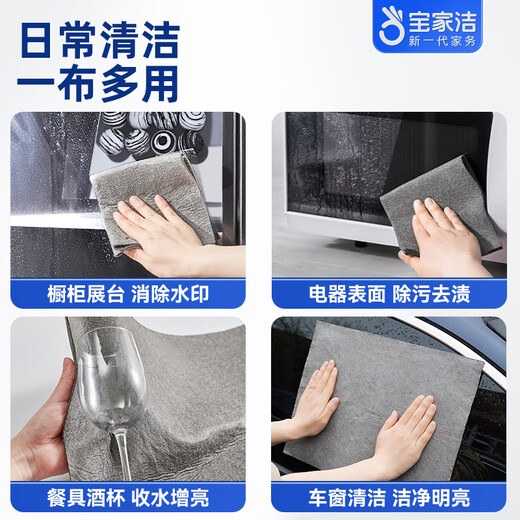 日常清洁
一布多用

宝家洁
新一代家务

橱柜展台 消除水印

电器表面 除污去渍

餐具酒杯 收水增亮

车窗清洁 洁净明亮