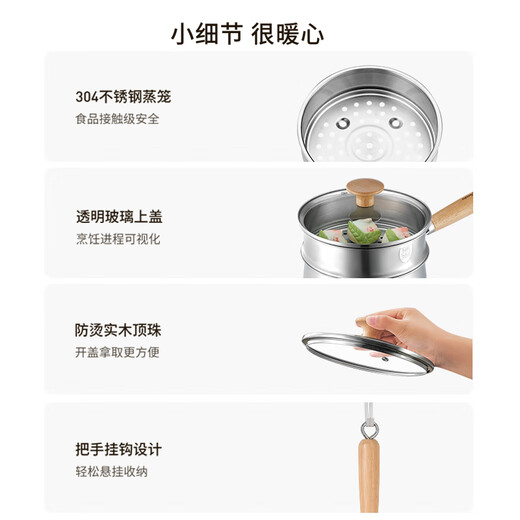 小细节 很暖心

304不锈钢蒸笼
食品接触级安全

透明玻璃上盖
烹饪进程可视化

防烫实木顶珠
开盖拿取更方便

把手挂钩设计
轻松悬挂收纳