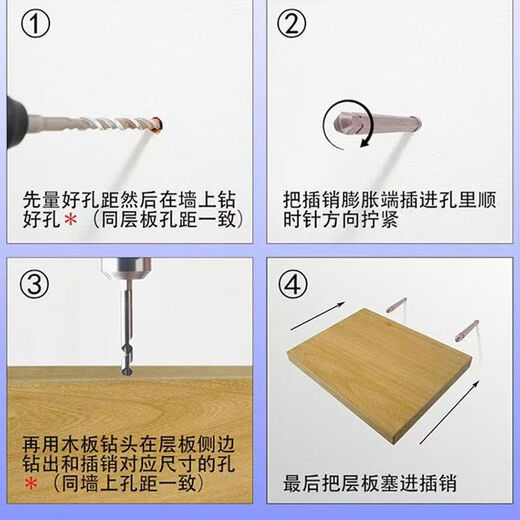 ①

先量好孔距然后在墙上钻好孔＊（同层板孔距一致）

②

把插销膨胀端插进孔里顺时针方向拧紧

③

再用木板钻头在层板侧边钻出和插销对应尺寸的孔＊（同墙上孔距一致）

④

最后把层板塞进插销