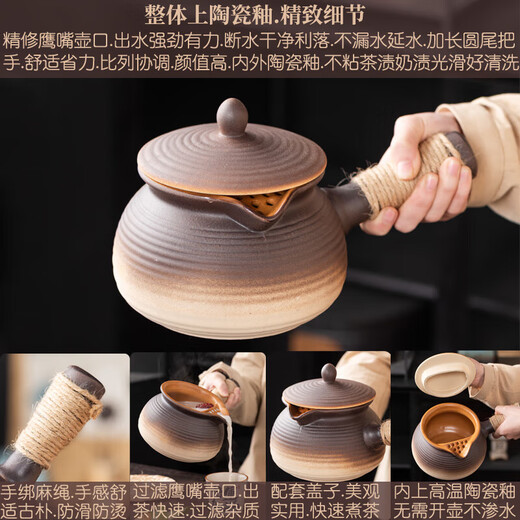 整体上陶瓷釉.精致细节

精修鹰嘴壶口.出水强劲有力.断水干净利落.不漏水延水.加长圆尾把手.舒适省力.比列协调.颜值高.内外陶瓷釉.不粘茶渍奶渍光滑好清洗

手绑麻绳.手感舒适古朴.防滑防烫

过滤鹰嘴壶口.出茶快速.过滤杂质

配套盖子.美观实用.快速煮茶

内上高温陶瓷釉无需开壶不渗水