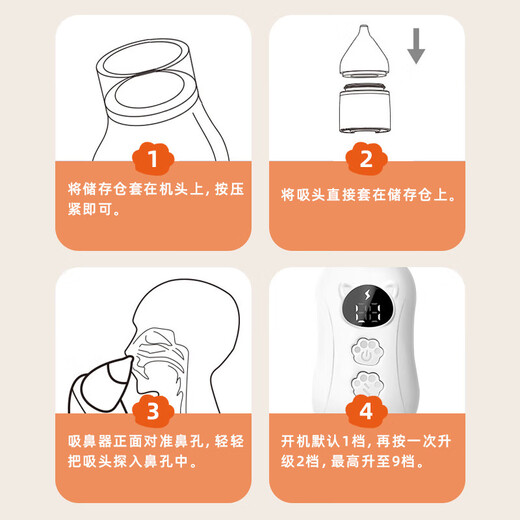 1

将储存仓套在机头上，按压紧即可。

2

将吸头直接套在储存仓上。

3

吸鼻器正面对准鼻孔，轻轻把吸头探入鼻孔中。

4

开机默认1档，再按一次升级2档，最高升至9档。