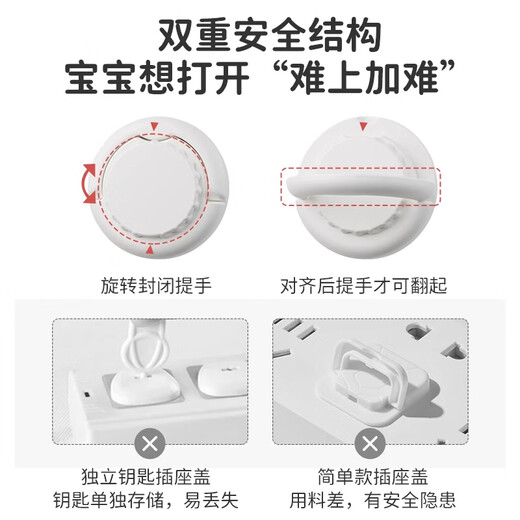 双重安全结构
宝宝想打开“难上加难”

旋转封闭提手

对齐后提手才可翻起

独立钥匙插座盖
钥匙单独存储，易丢失

简单款插座盖
用料差，有安全隐患