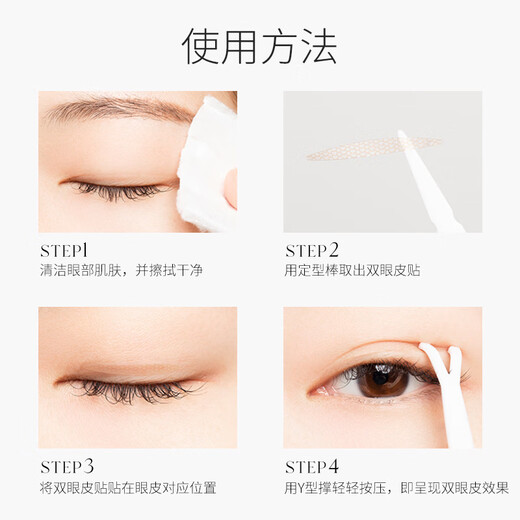 使用方法

STEP1
清洁眼部肌肤，并擦拭干净

STEP2
用定型棒取出双眼皮贴

STEP3
将双眼皮贴贴在眼皮对应位置

STEP4
用Y型撑轻轻按压，即呈现双眼皮效果