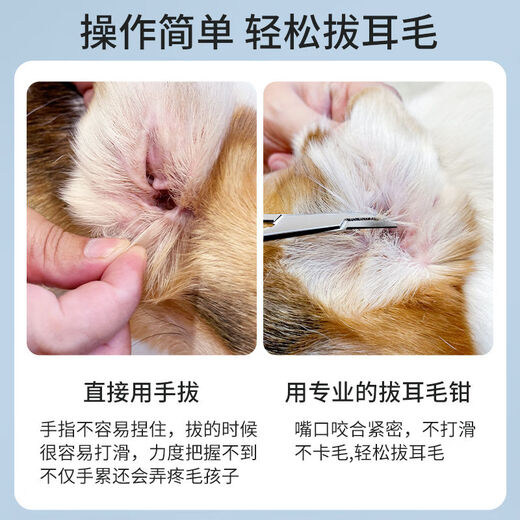 操作简单 轻松拔耳毛

直接用手拔

手指不容易捏住，拔的时候很容易打滑，力度把握不到不仅手累还会弄疼毛孩子

用专业的拔耳毛钳

嘴口咬合紧密，不打滑不卡毛,轻松拔耳毛