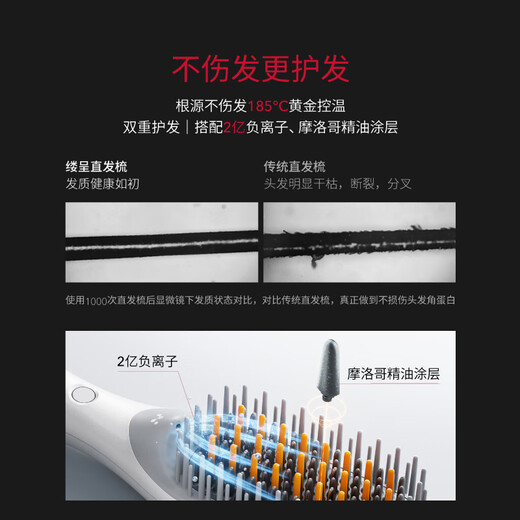 不伤发更护发

根源不伤发185°C黄金控温

双重护发｜搭配2亿负离子、摩洛哥精油涂层

缕呈直发梳
发质健康如初

传统直发梳
头发明显干枯，断裂，分叉

使用1000次直发梳后显微镜下发质状态对比，对比传统直发梳，真正做到不损伤头发角蛋白

2亿负离子

摩洛哥精油涂层