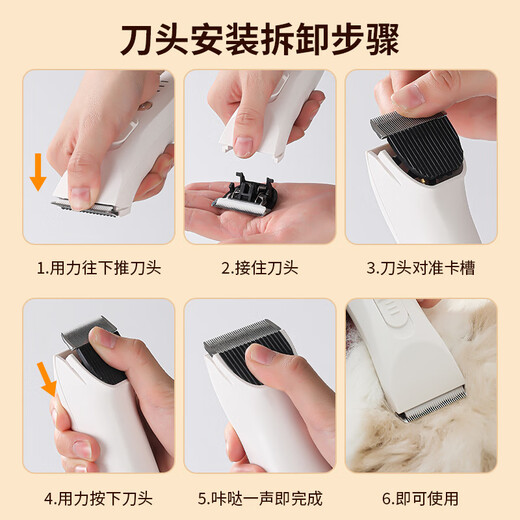 刀头安装拆卸步骤

1.用力往下推刀头

2.接住刀头

3.刀头对准卡槽

4.用力按下刀头

5.咔哒一声即完成

6.即可使用