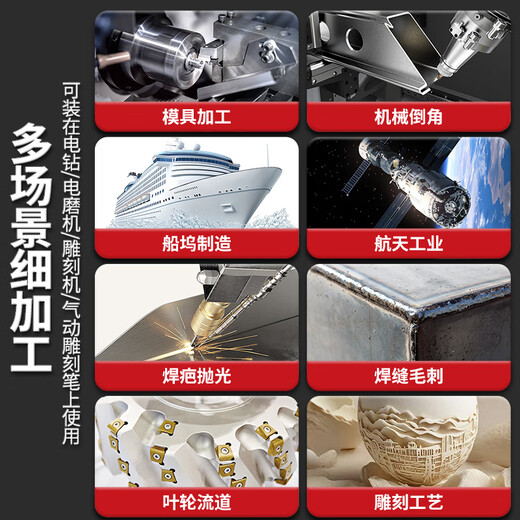 多场景细加工

可装在电钻/电磨机/雕刻机/气动雕刻笔上使用

模具加工

机械倒角

船坞制造

航天工业

焊疤抛光

焊缝毛刺

叶轮流道

雕刻工艺