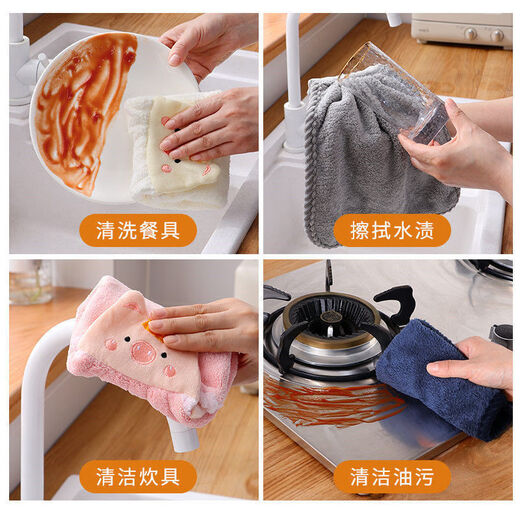 清洗餐具

擦拭水渍

清洁炊具

清洁油污