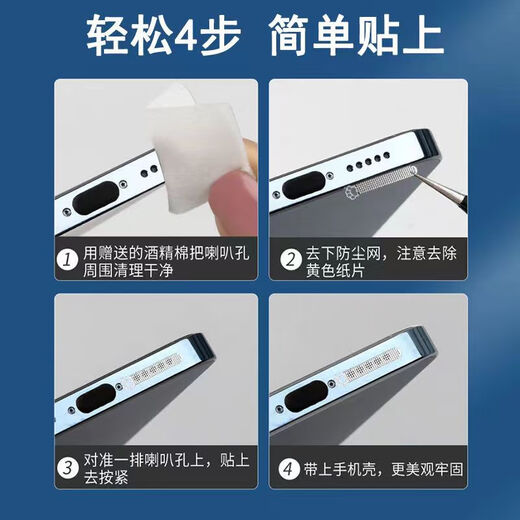 轻松4步 简单贴上

1 用赠送的酒精棉把喇叭孔周围清理干净

2 去下防尘网，注意去除黄色纸片

3 对准一排喇叭孔上，贴上去按紧

4 带上手机壳，更美观牢固