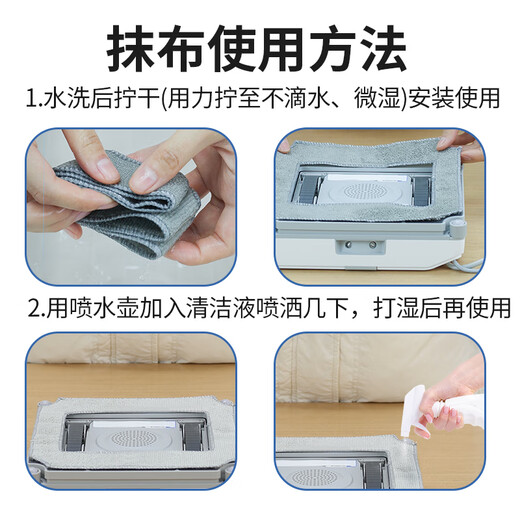 抹布使用方法

1.水洗后拧干(用力拧至不滴水、微湿)安装使用

2.用喷水壶加入清洁液喷洒几下，打湿后再使用