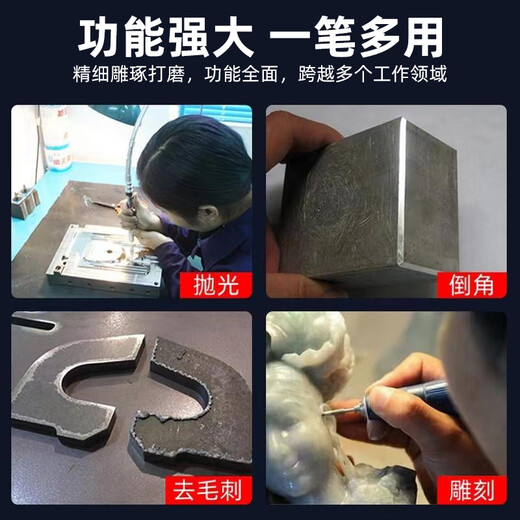 功能强大 一笔多用
精细雕琢打磨，功能全面，跨越多个工作领域

抛光

倒角

去毛刺

雕刻